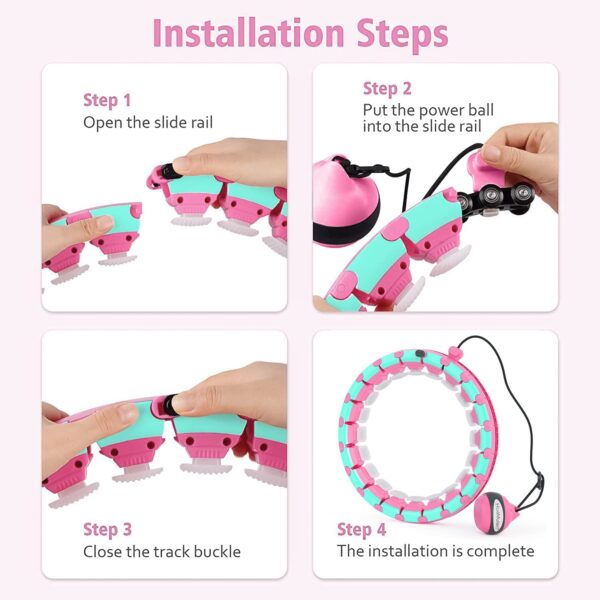 Installation Steps

Step 1
Open the slide rail

Step 2
Put the power ball into the slide rail

Step 3
Close the track buckle

Step 4
The installation is complete