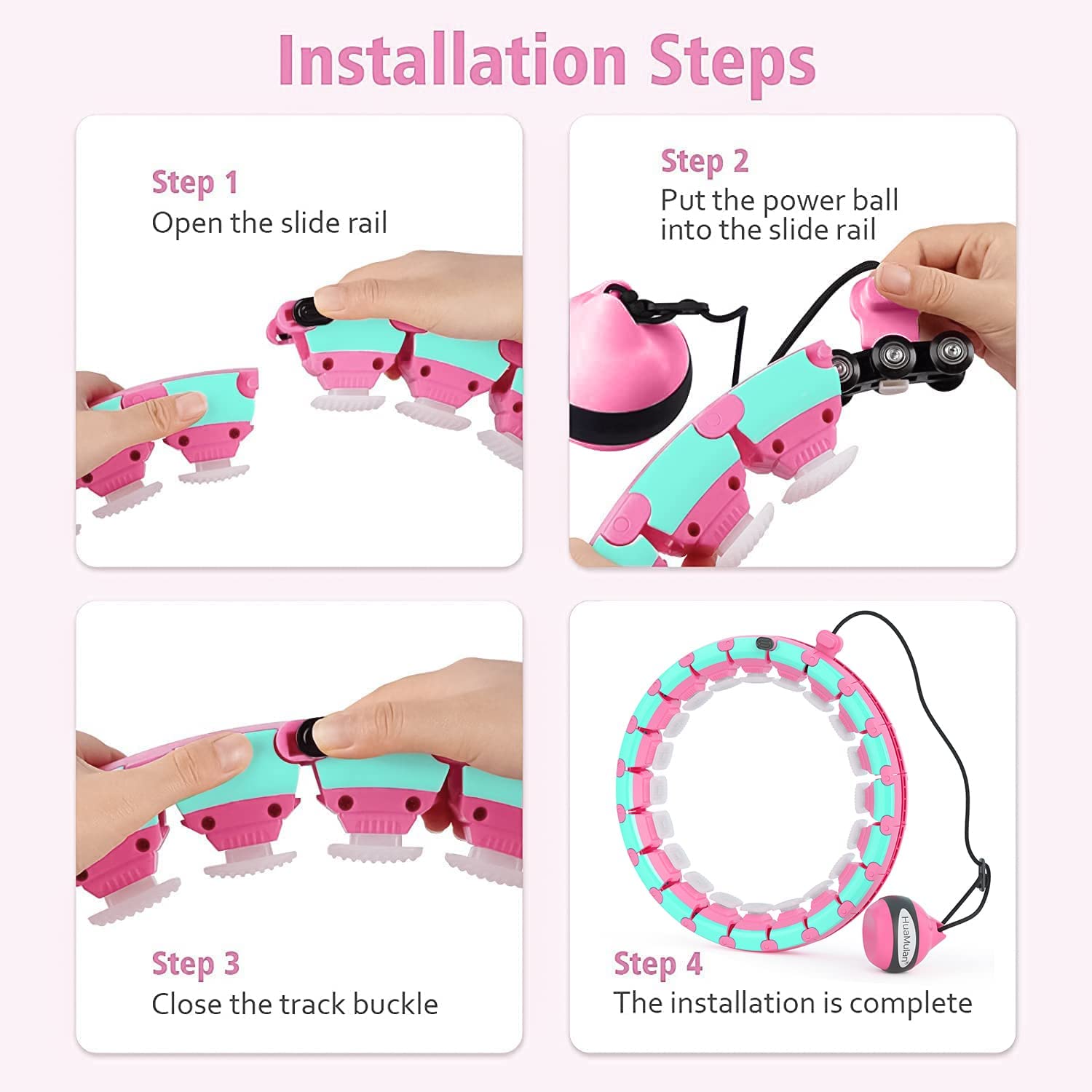 Installation Steps

Step 1
Open the slide rail

Step 2
Put the power ball into the slide rail

Step 3
Close the track buckle

HuaMulan

Step 4
The installation is complete